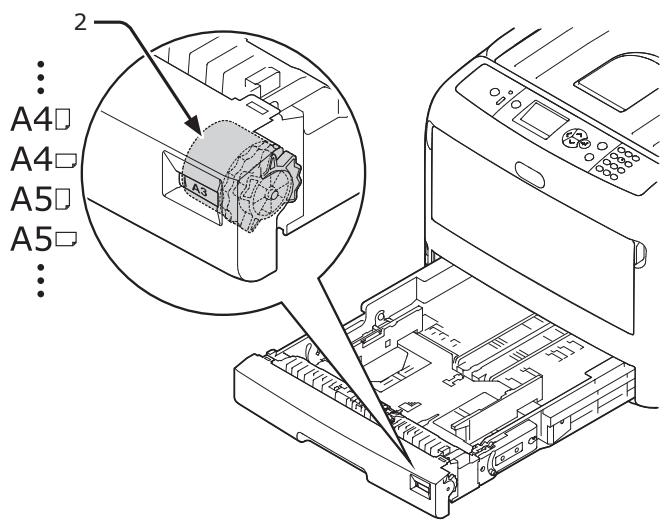 2

⋮
A4
A4
A5
A5
⋮

A3