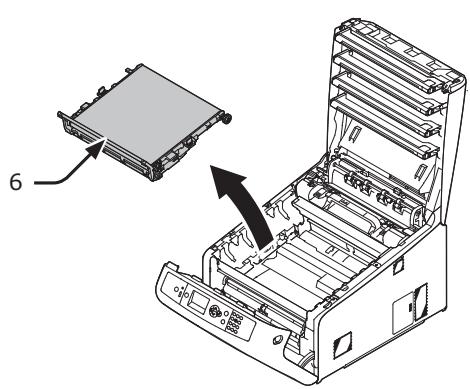 6