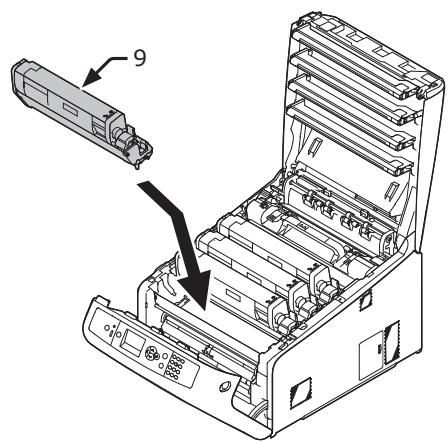 9