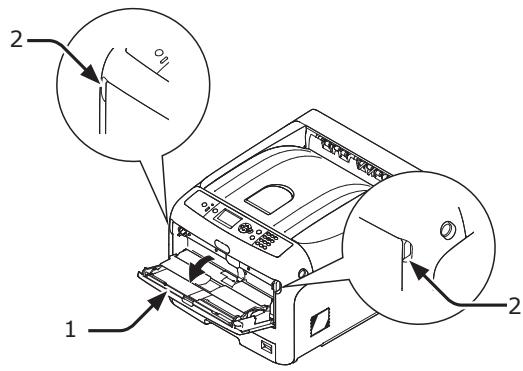 2
2
1