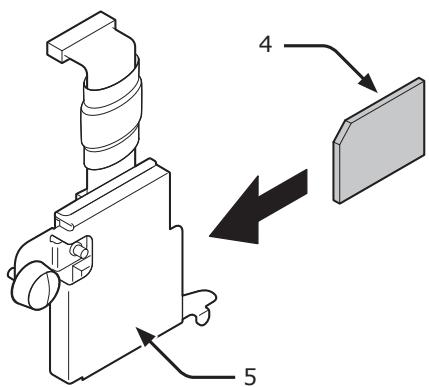 4

5