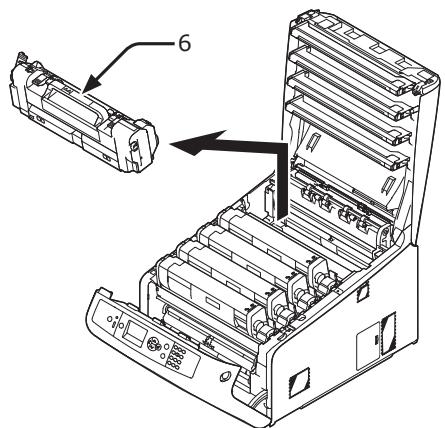 6