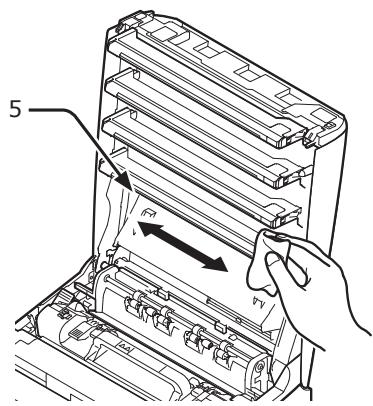 5