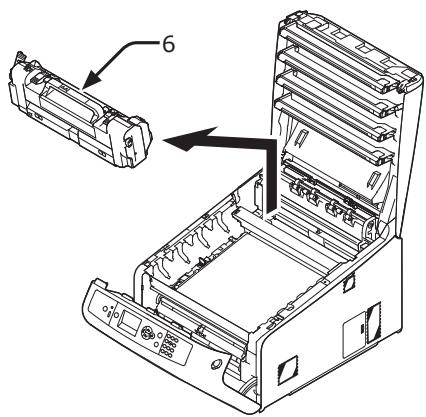 6