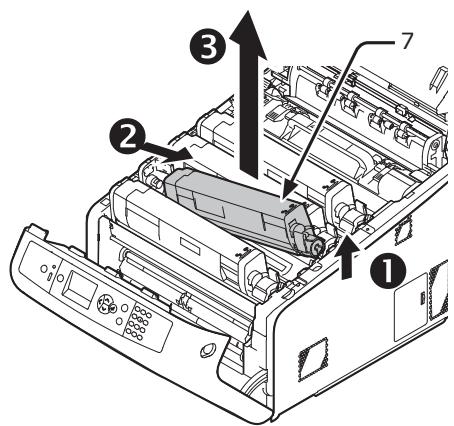 3

7

2

1