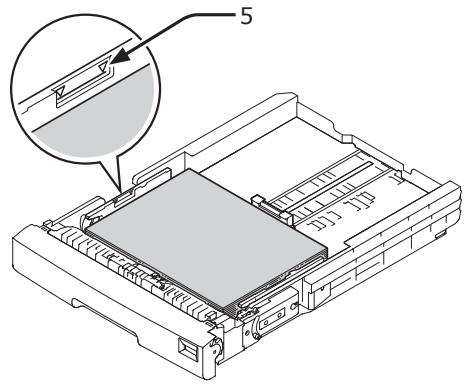 5