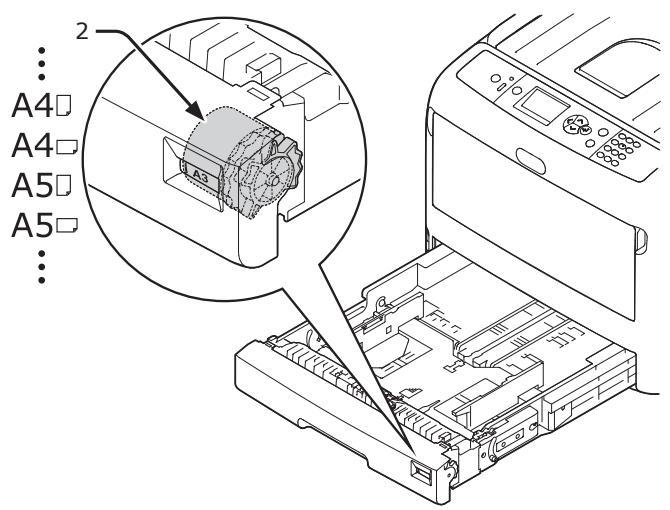 2

⋮
A4
A4
A5
A5
⋮

A3