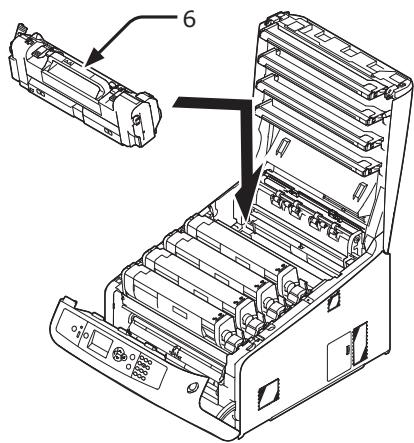 6