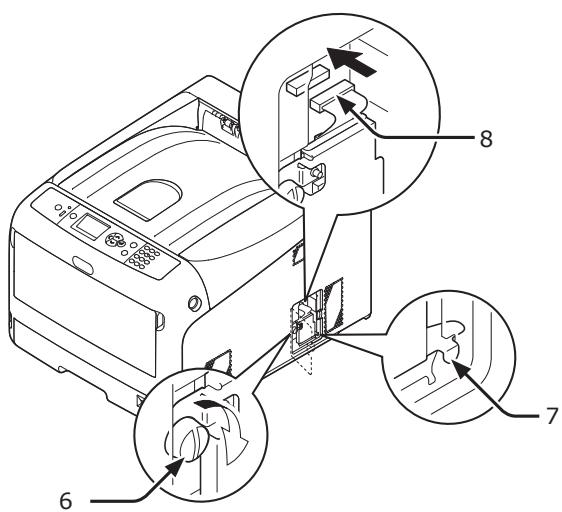 8

7

6