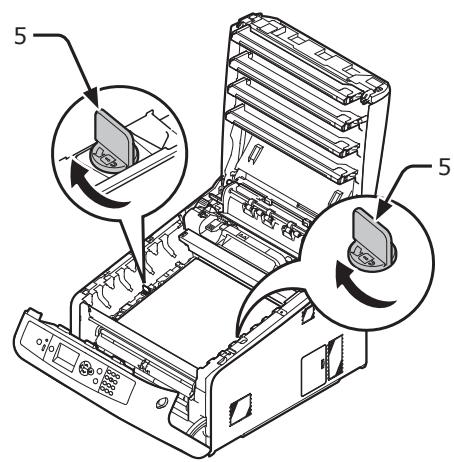 5

5