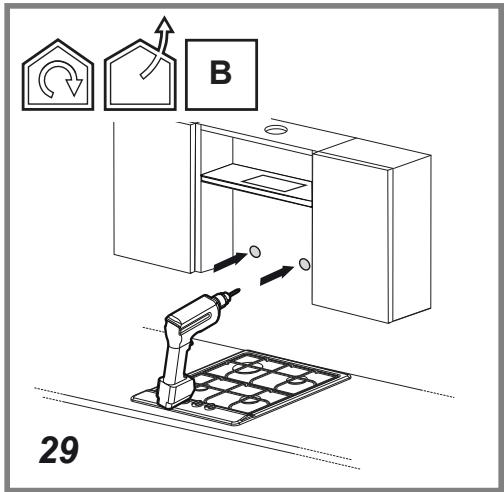 B

29