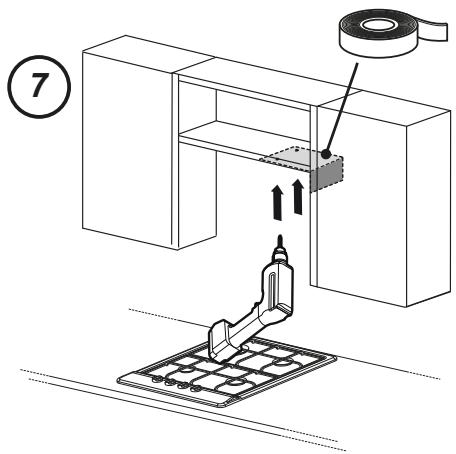 7