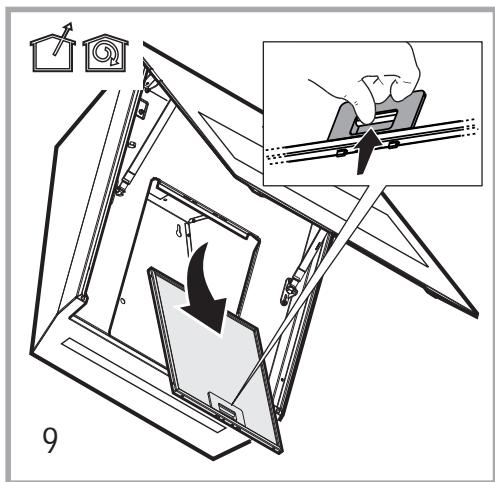 9