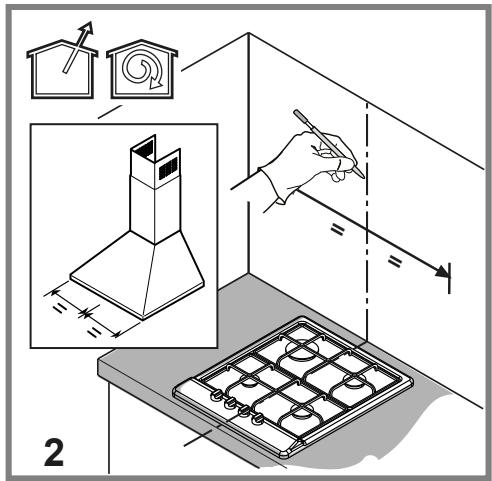 =
=
=
=
2