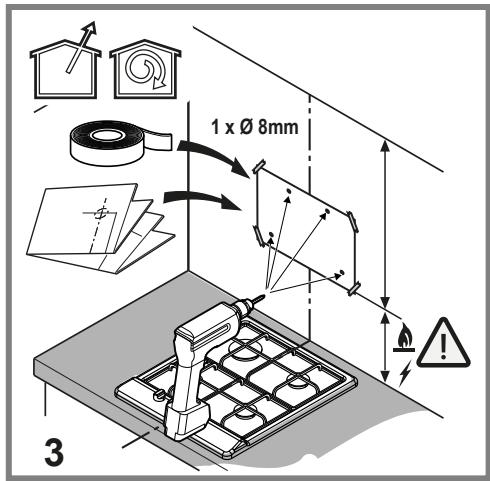 1 x Ø 8mm

3