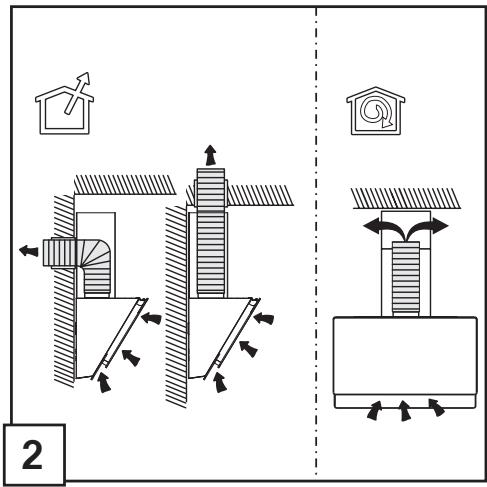 2