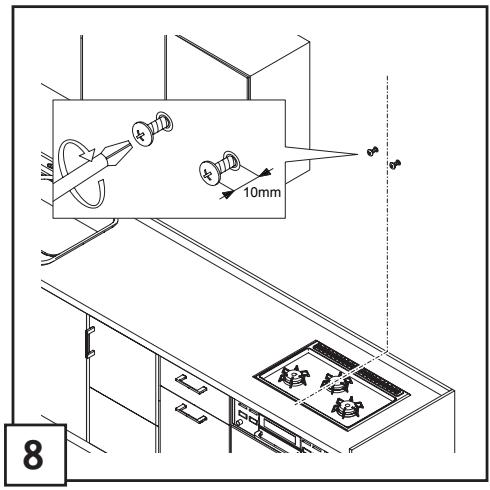 10mm

8