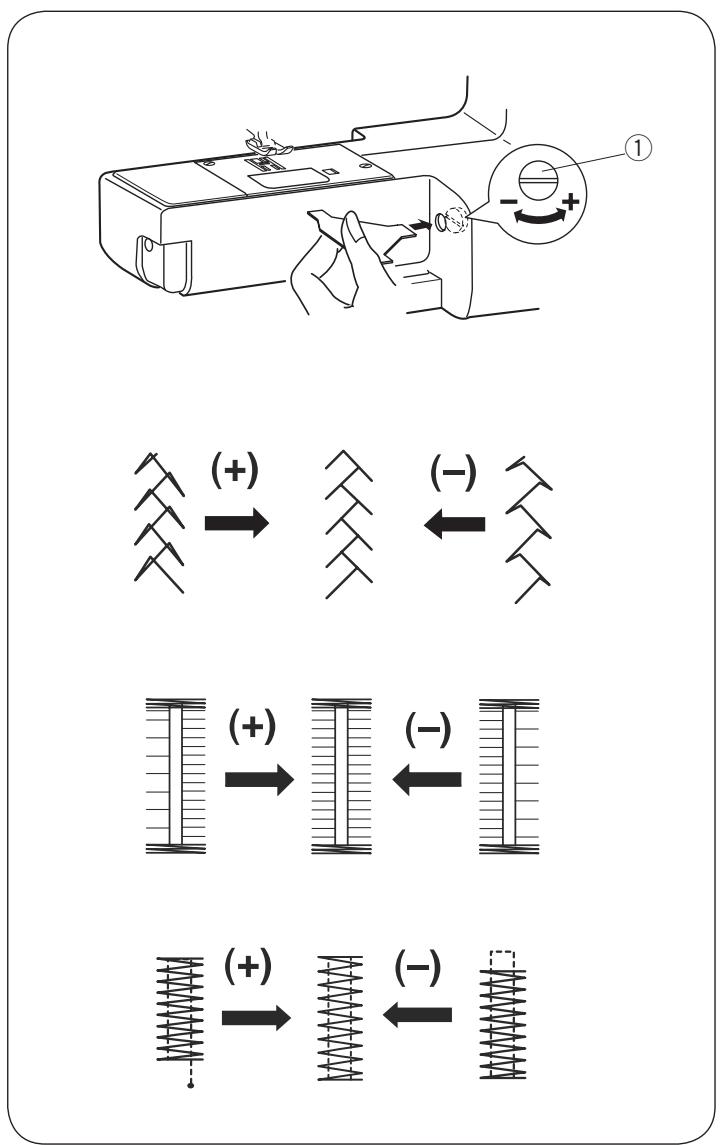 ①
−
+

(+)
(−)

(+)
(−)

(+)
(−)