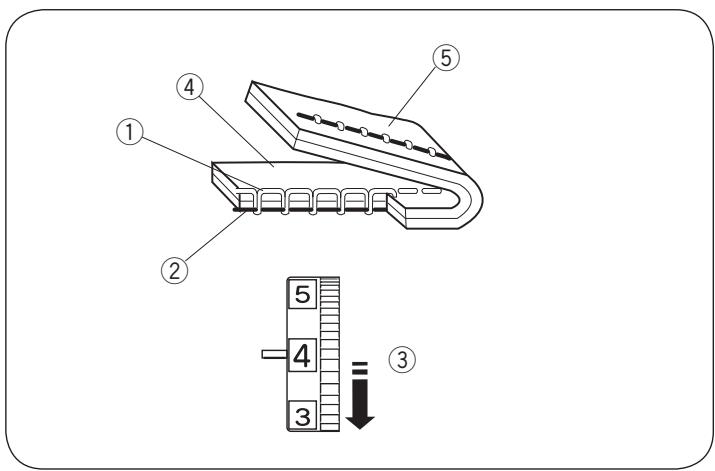 ⑤
④
①
②
5
4
③
3