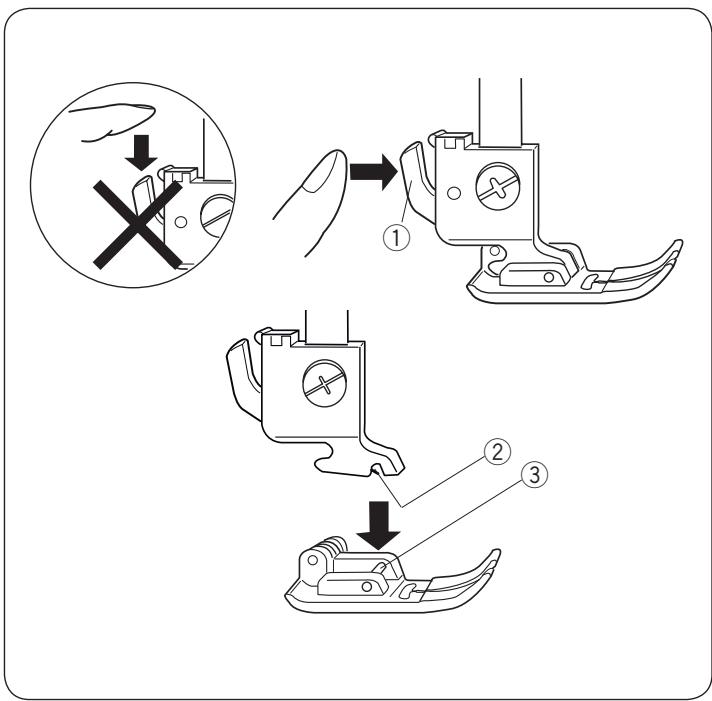 ①
②
③