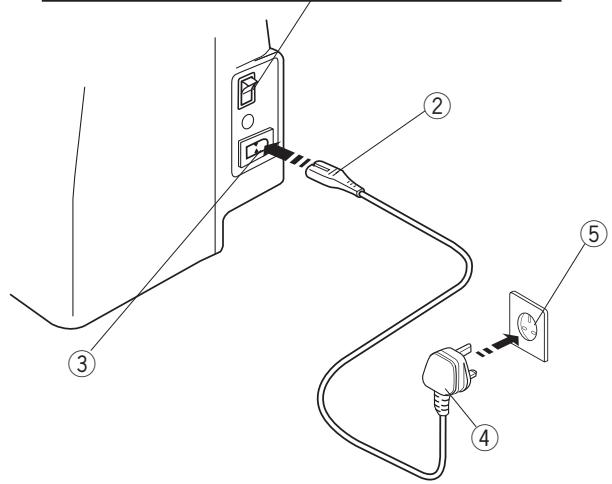 2

5

3

4