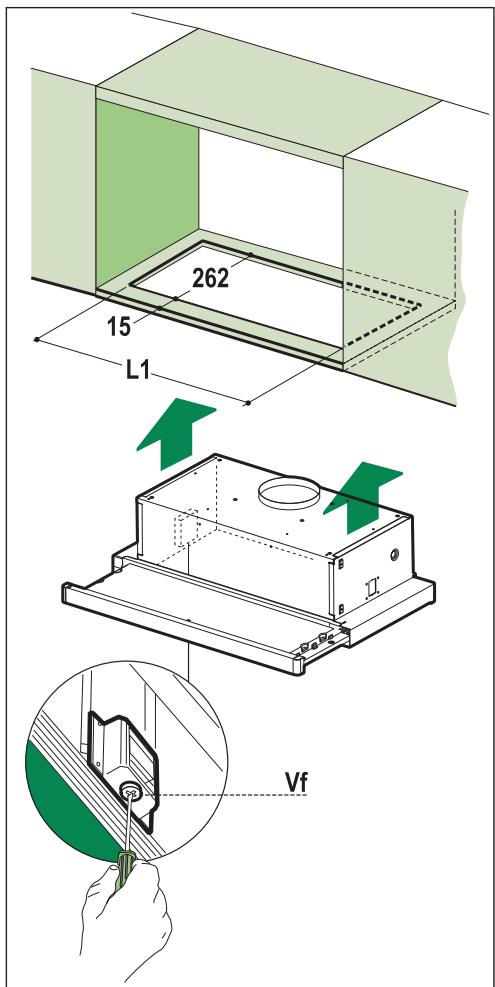 262
15
L1
Vf