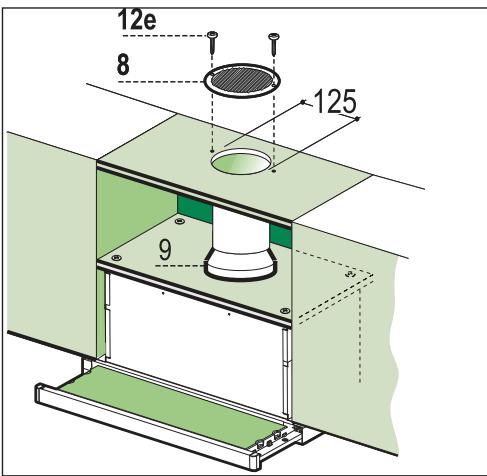 12e
8
125
9