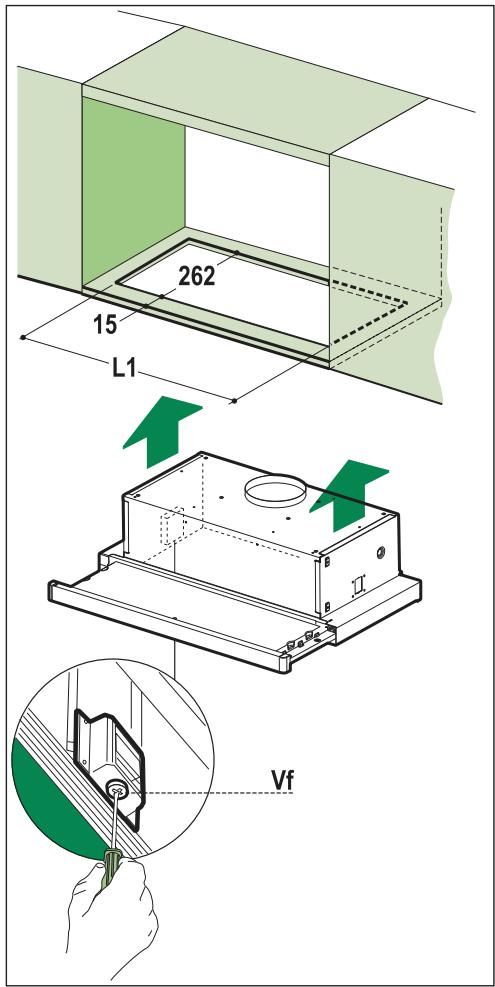 262
15
L1
Vf