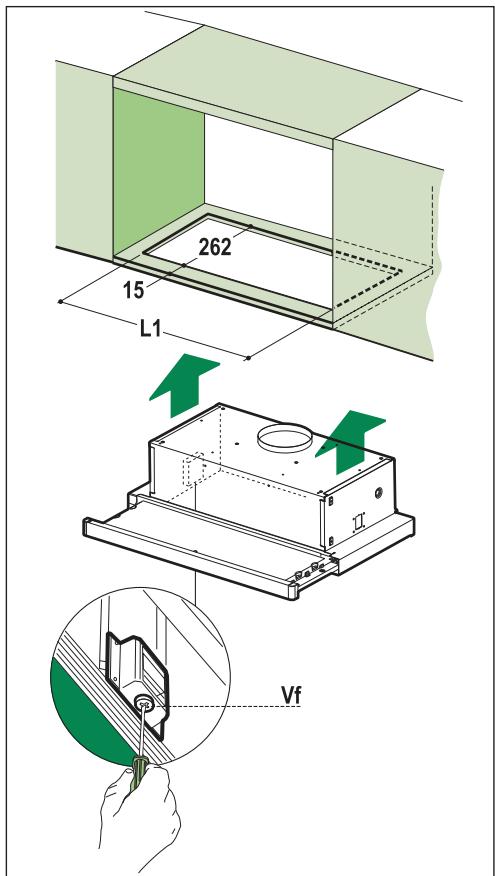 262
15
L1
Vf