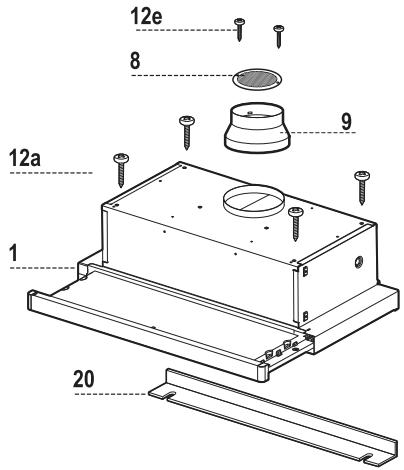 12e
8
9
12a
1
20