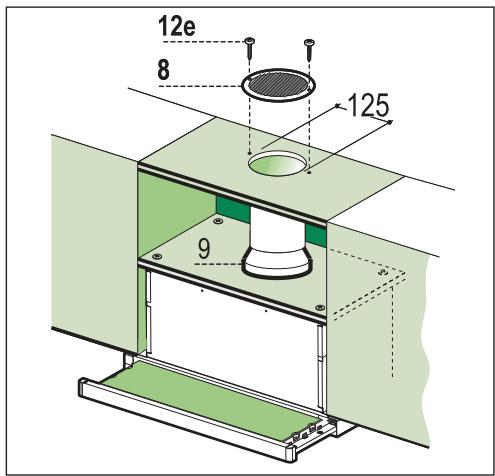 12e
8
125
9