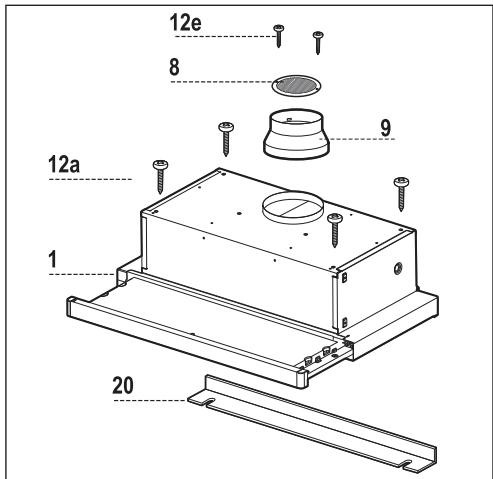 12e
8
9
12a
1
20