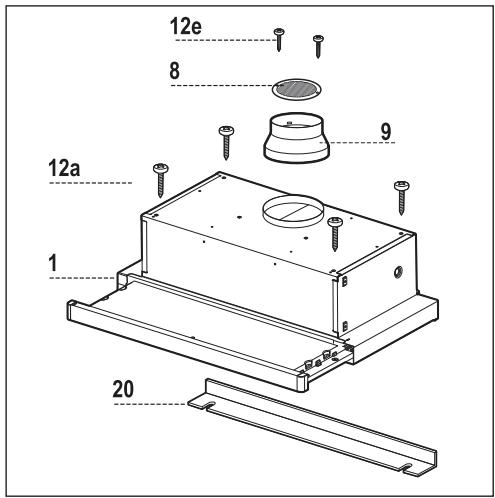 12e
8
9
12a
1
20