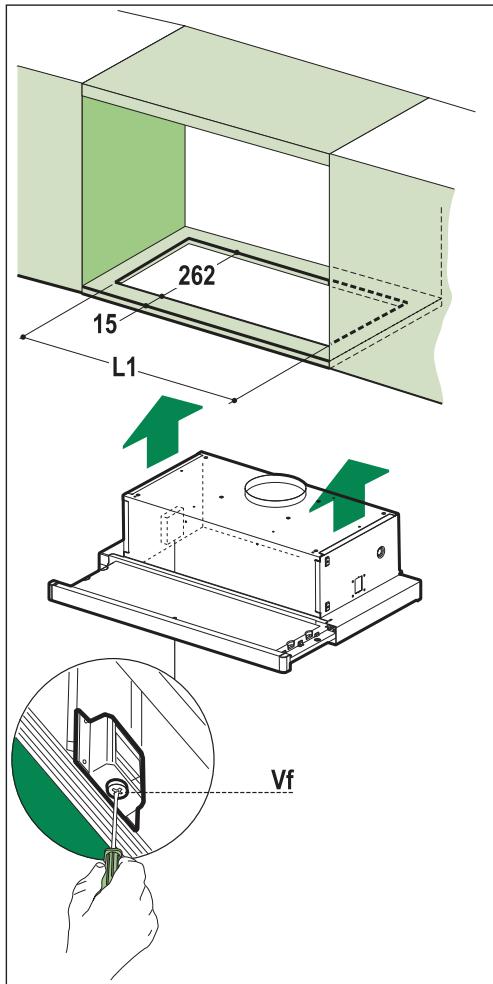 262
15
L1
Vf