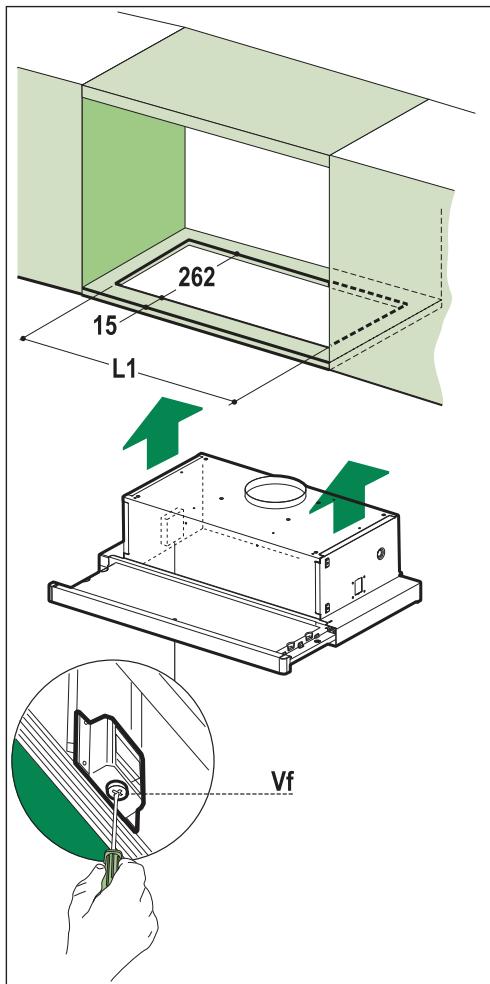 262
15
L1
Vf