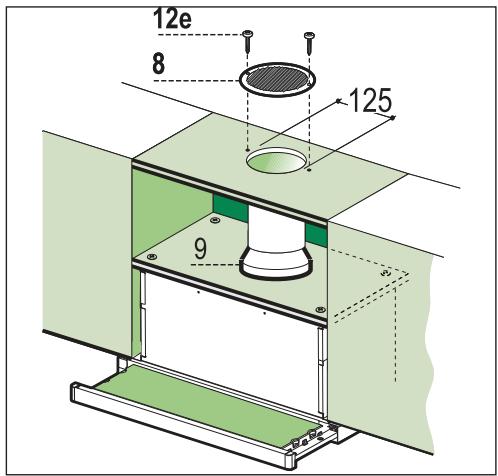 12e
8
125
9