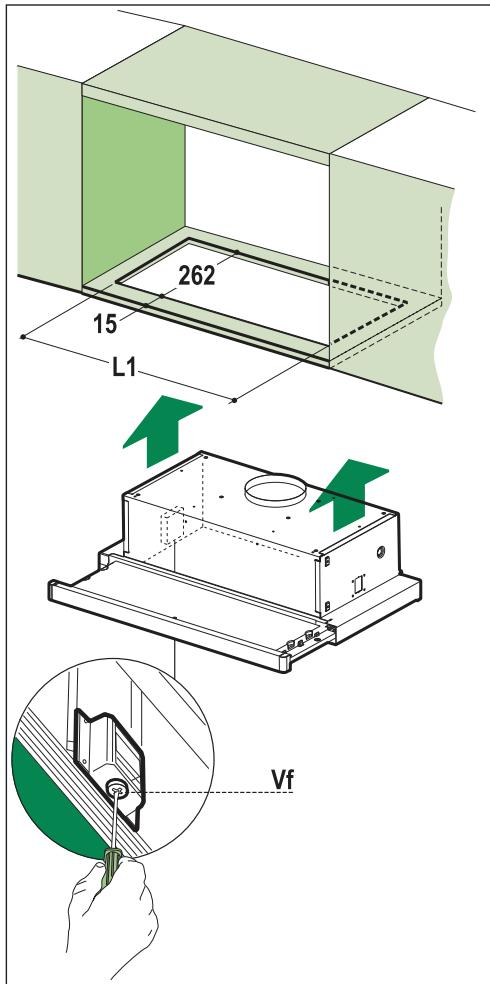 262
15
L1
Vf