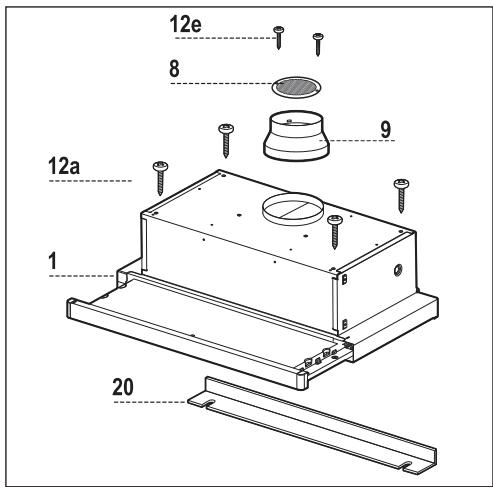 12e
8
9
12a
1
20