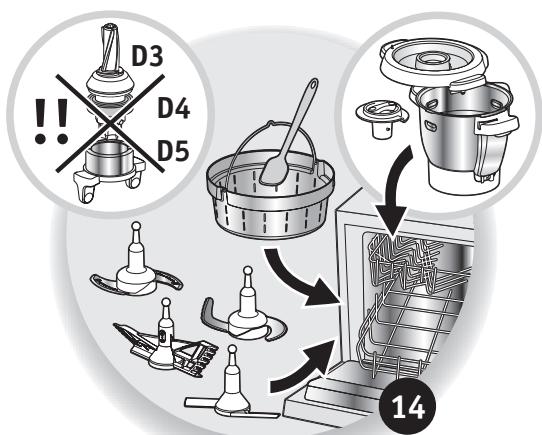 D3
!!
D4
D5
14