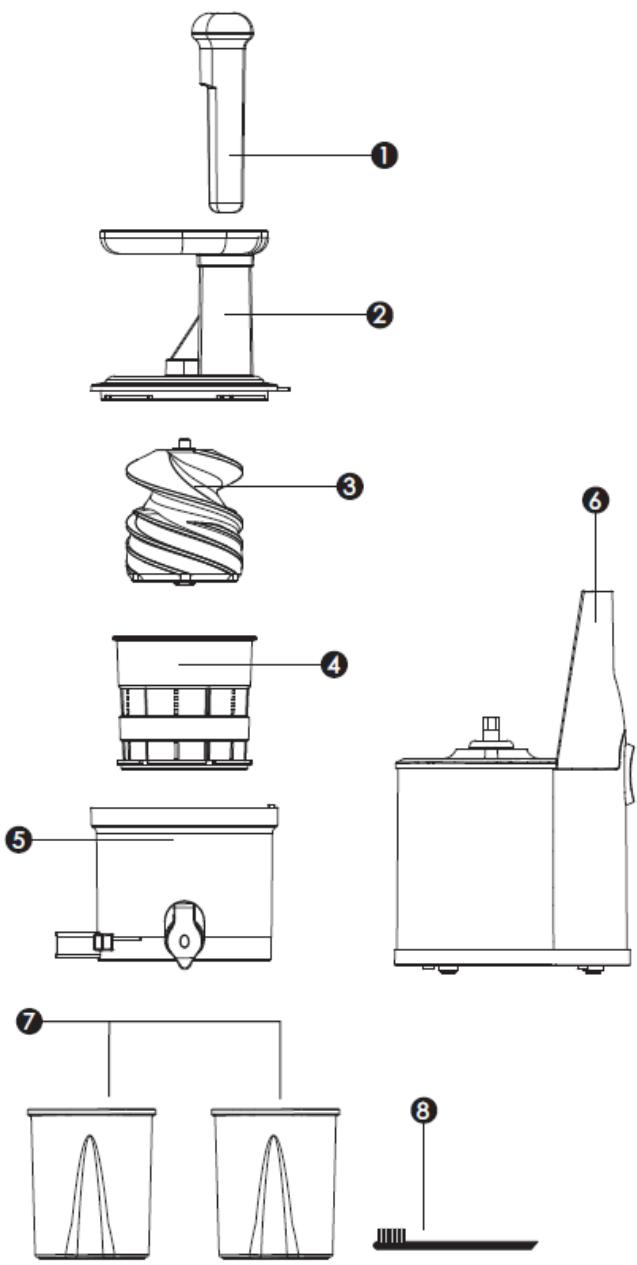 1
2
3
6
4
5
7
8