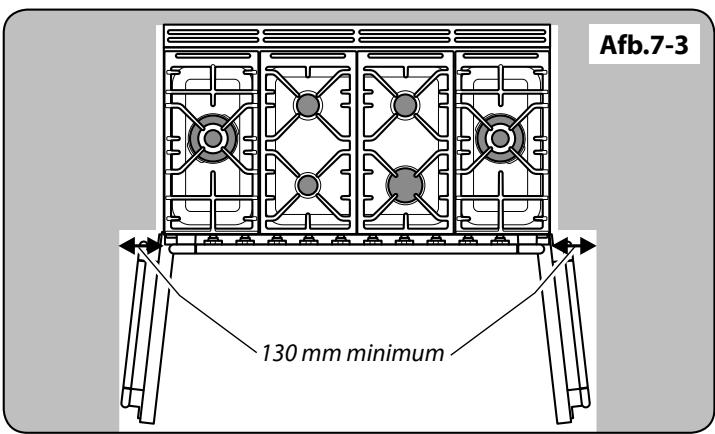 Afb.7-3

130 mm minimum