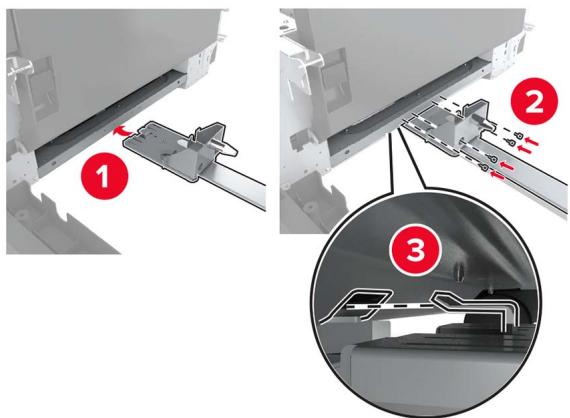 1

2

3