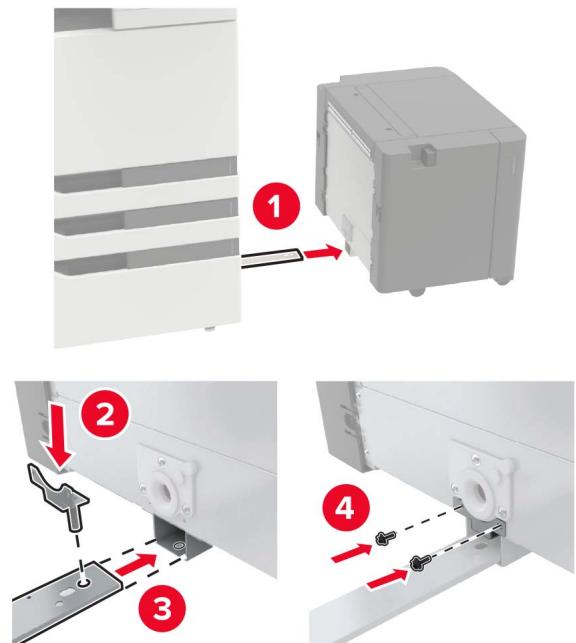 1

2

3

4