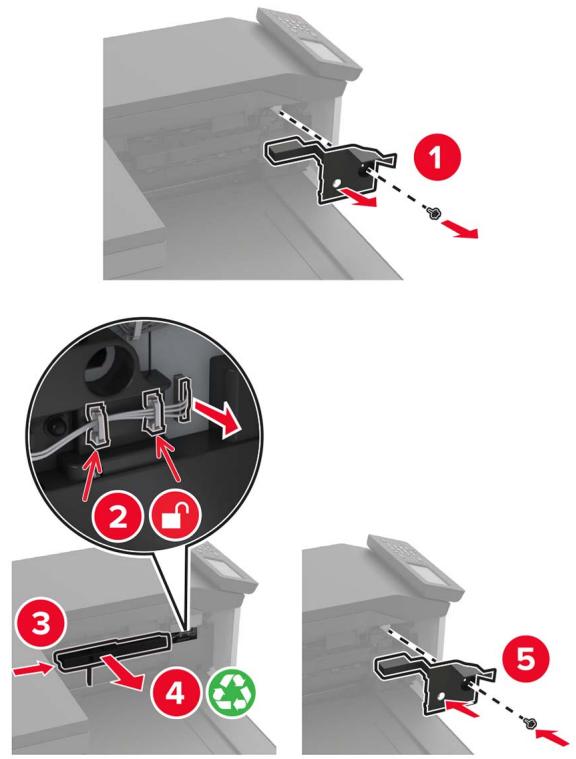 1

2

3

4

5