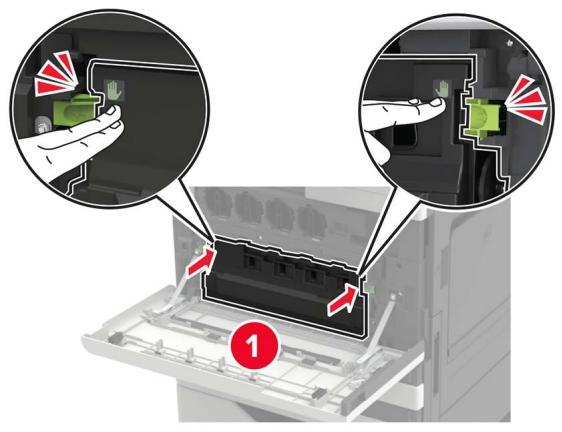 1