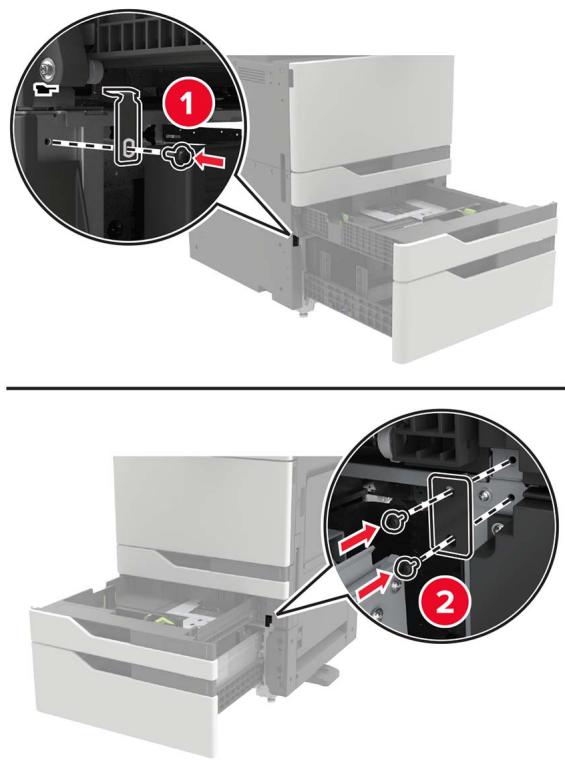 1

2