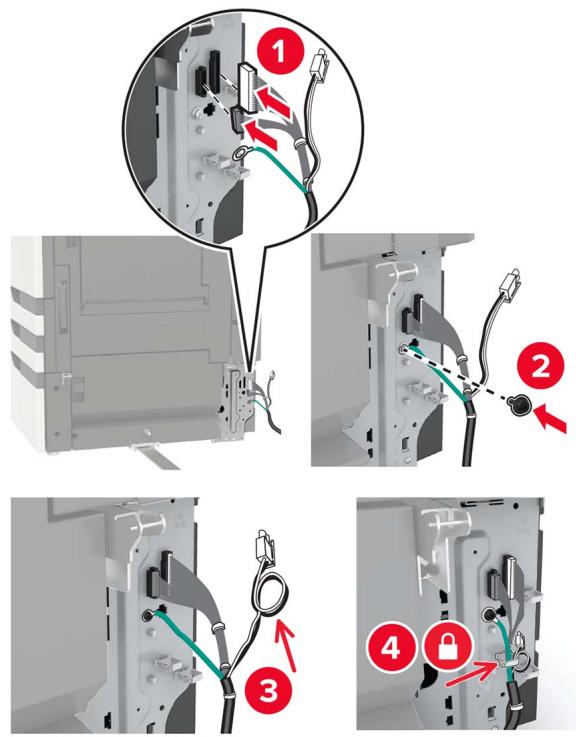 1

2

3

4