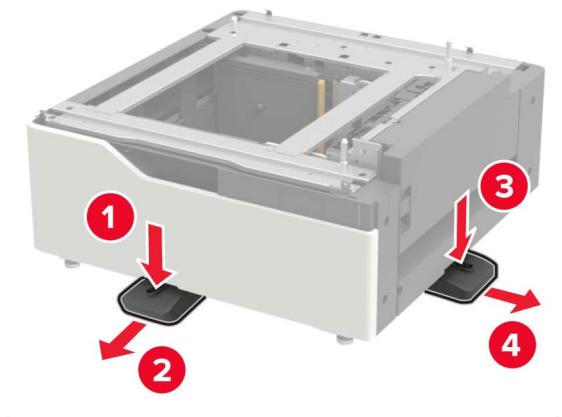 1
2
3
4