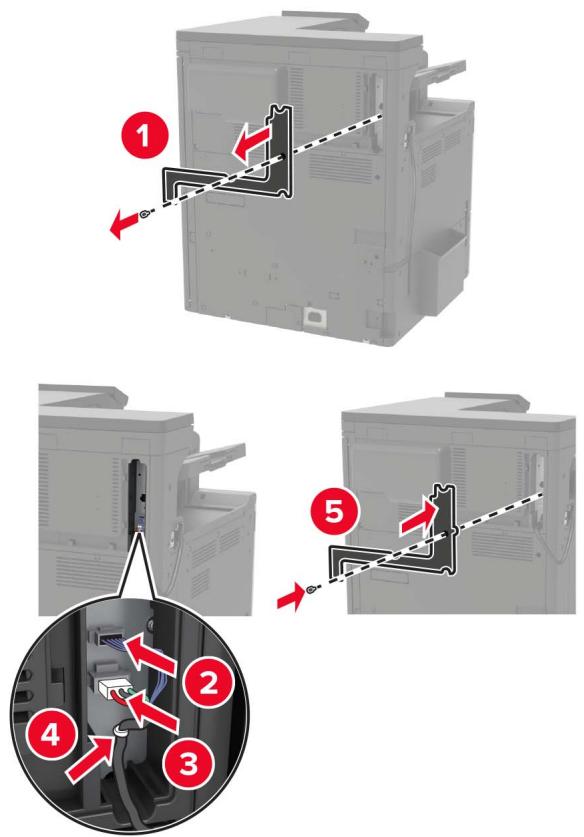 1

5

2

4

3