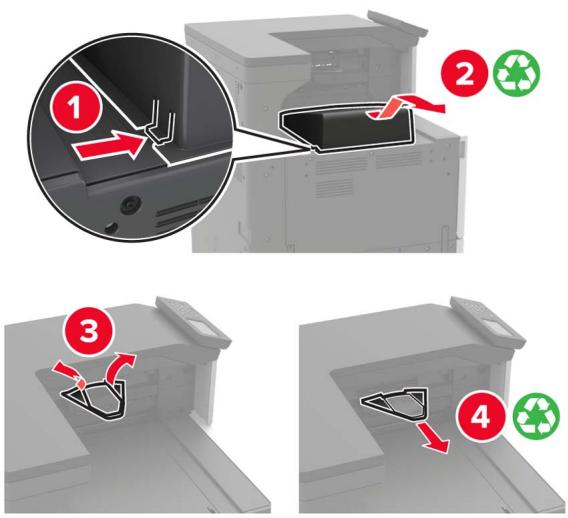 1
2
3
4